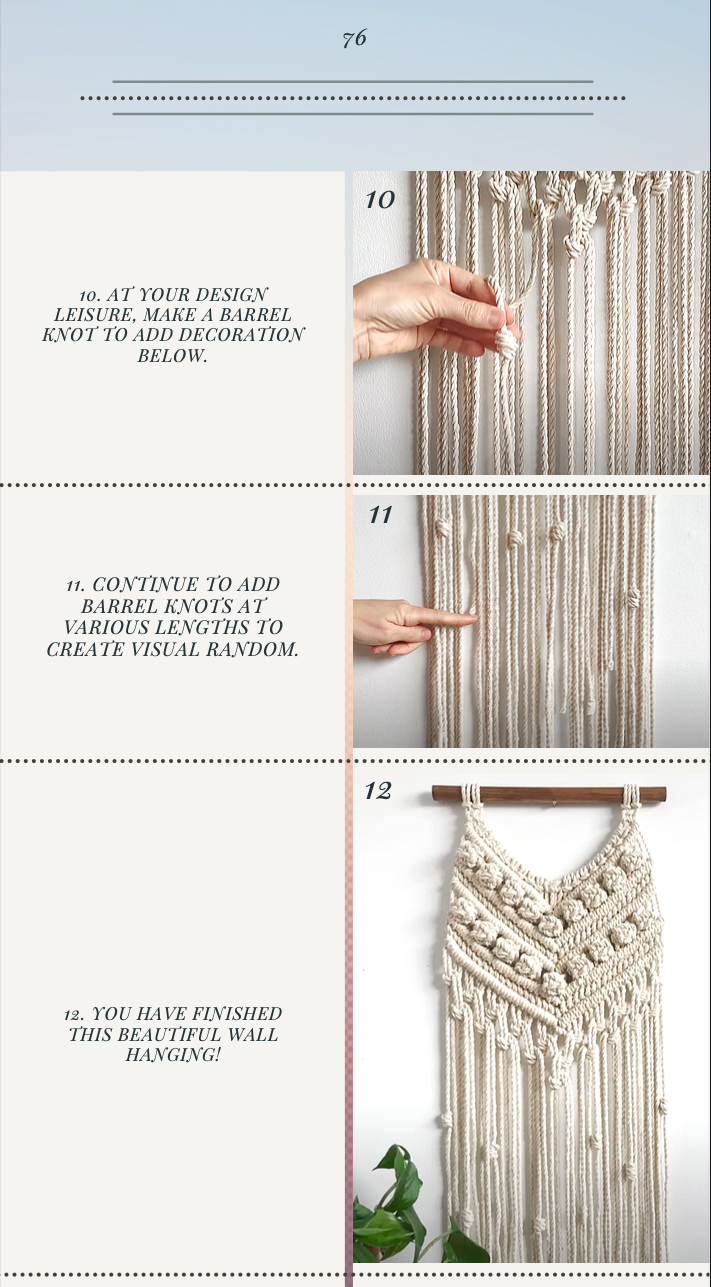 76

10. AT YOUR DESIGN LEISURE, MAKE A BARREL KNOT TO ADD DECORATION BELOW.

10

11. CONTINUE TO ADD BARREL KNOTS AT VARIOUS LENGTHS TO CREATE VISUAL RANDOM.

11

12. YOU HAVE FINISHED THIS BEAUTIFUL WALL HANGING!

12