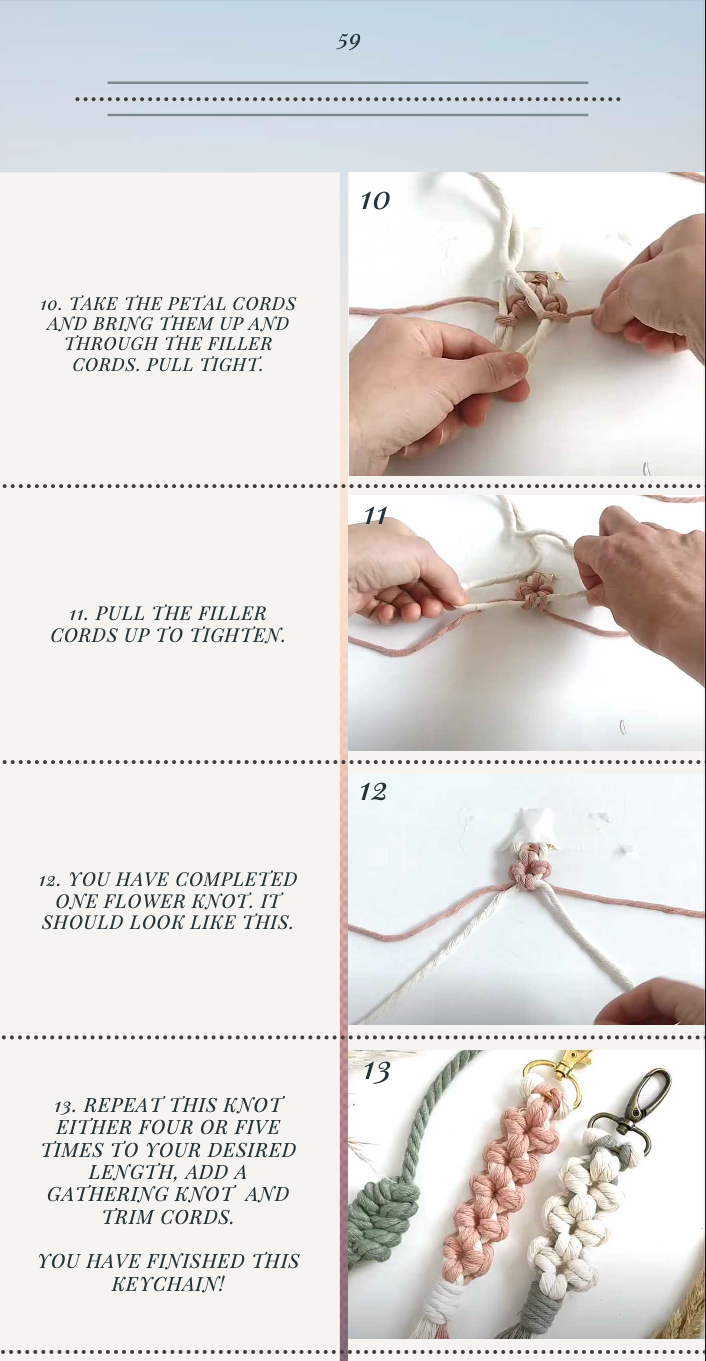 59

10. TAKE THE PETAL CORDS AND BRING THEM UP AND THROUGH THE FILLER CORDS. PULL TIGHT.

10

11. PULL THE FILLER CORDS UP TO TIGHTEN.

11

12. YOU HAVE COMPLETED ONE FLOWER KNOT. IT SHOULD LOOK LIKE THIS.

12

13. REPEAT THIS KNOT EITHER FOUR OR FIVE TIMES TO YOUR DESIRED LENGTH, ADD A GATHERING KNOT AND TRIM CORDS.

YOU HAVE FINISHED THIS KEYCHAIN!

13