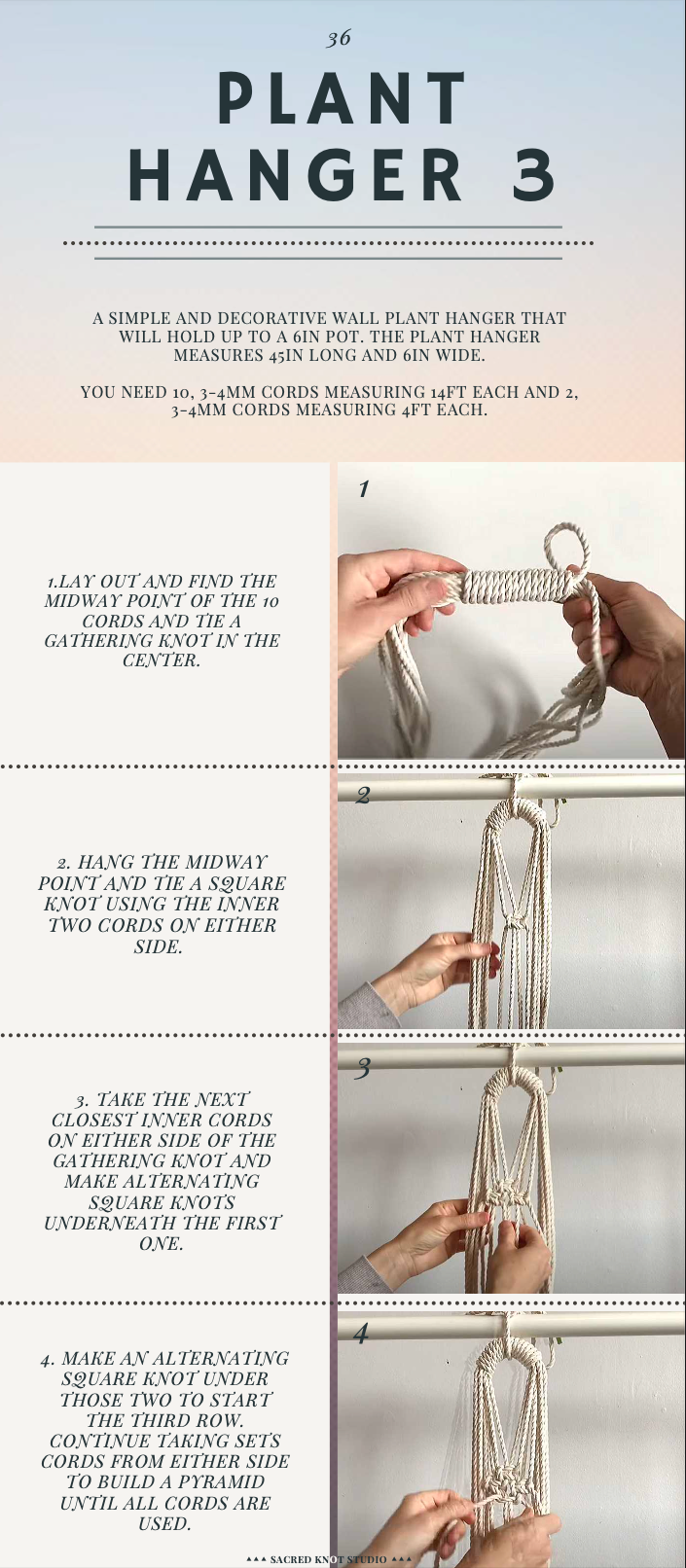 36

PLANT HANGER 3

A SIMPLE AND DECORATIVE WALL PLANT HANGER THAT WILL HOLD UP TO A 6IN POT. THE PLANT HANGER MEASURES 45IN LONG AND 6IN WIDE.

YOU NEED 10, 3-4MM CORDS MEASURING 14FT EACH AND 2, 3-4MM CORDS MEASURING 4FT EACH.

1.LAY OUT AND FIND THE MIDWAY POINT OF THE 10 CORDS AND TIE A GATHERING KNOT IN THE CENTER.

1

2. HANG THE MIDWAY POINT AND TIE A SQUARE KNOT USING THE INNER TWO CORDS ON EITHER SIDE.

2

3. TAKE THE NEXT CLOSEST INNER CORDS ON EITHER SIDE OF THE GATHERING KNOT AND MAKE ALTERNATING SQUARE KNOTS UNDERNEATH THE FIRST ONE.

3

4. MAKE AN ALTERNATING SQUARE KNOT UNDER THOSE TWO TO START THE THIRD ROW. CONTINUE TAKING SETS CORDS FROM EITHER SIDE TO BUILD A PYRAMID UNTIL ALL CORDS ARE USED.

4

▲▲▲ SACRED KNOT STUDIO ▲▲▲