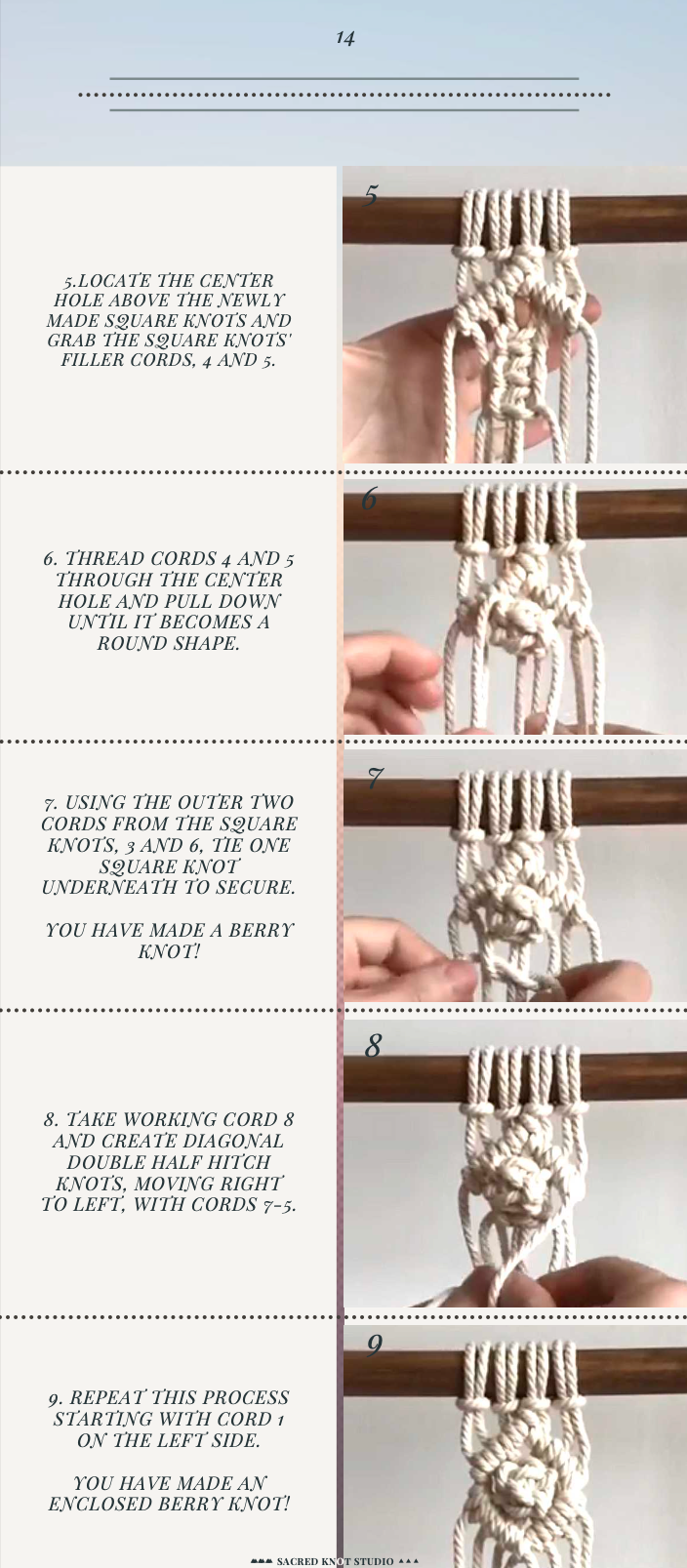 14

5.LOCATE THE CENTER HOLE ABOVE THE NEWLY MADE SQUARE KNOTS AND GRAB THE SQUARE KNOTS' FILLER CORDS, 4 AND 5.

5

6. THREAD CORDS 4 AND 5 THROUGH THE CENTER HOLE AND PULL DOWN UNTIL IT BECOMES A ROUND SHAPE.

6

7. USING THE OUTER TWO CORDS FROM THE SQUARE KNOTS, 3 AND 6, TIE ONE SQUARE KNOT UNDERNEATH TO SECURE.

YOU HAVE MADE A BERRY KNOT!

7

8. TAKE WORKING CORD 8 AND CREATE DIAGONAL DOUBLE HALF HITCH KNOTS, MOVING RIGHT TO LEFT, WITH CORDS 7-5.

8

9. REPEAT THIS PROCESS STARTING WITH CORD 1 ON THE LEFT SIDE.

YOU HAVE MADE AN ENCLOSED BERRY KNOT!

9

SACRED KNOT STUDIO