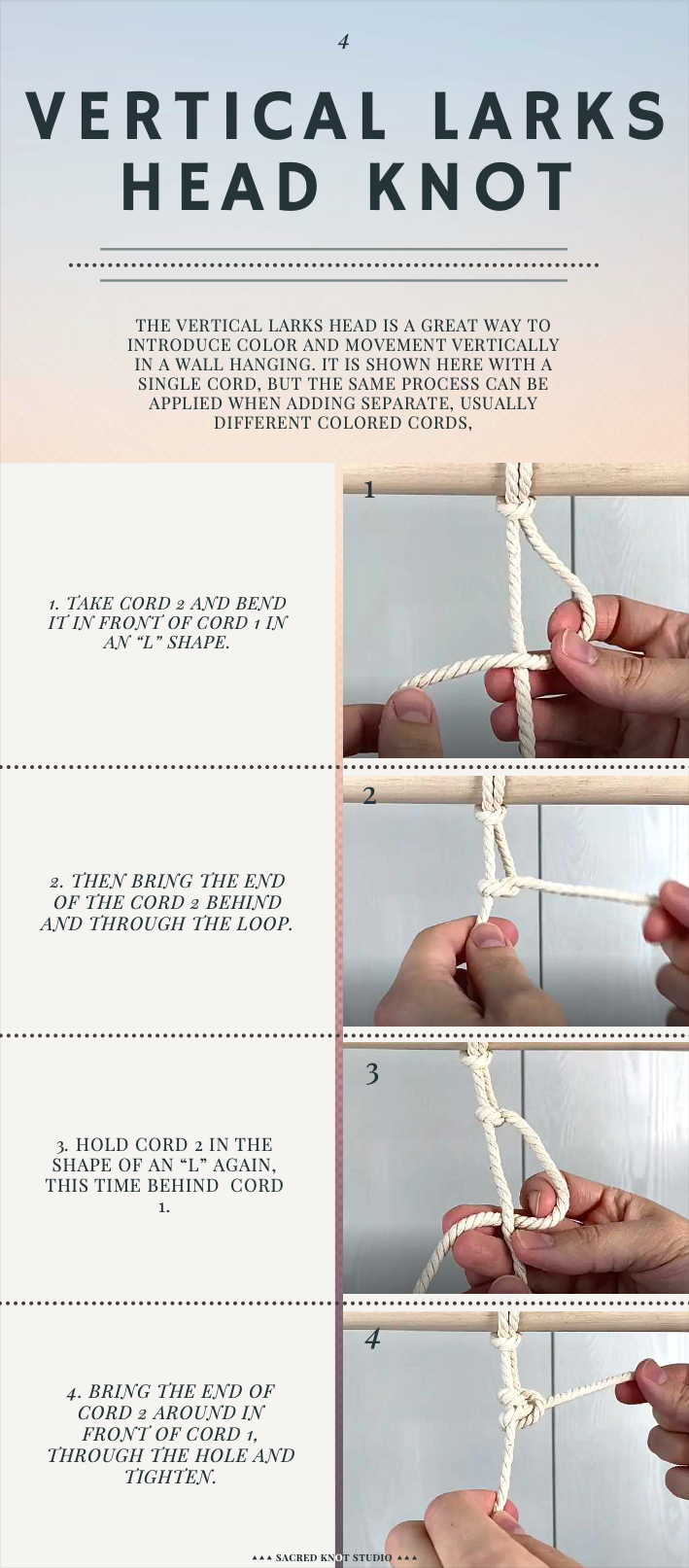 4

VERTICAL LARKS HEAD KNOT

THE VERTICAL LARKS HEAD IS A GREAT WAY TO INTRODUCE COLOR AND MOVEMENT VERTICALLY IN A WALL HANGING. IT IS SHOWN HERE WITH A SINGLE CORD, BUT THE SAME PROCESS CAN BE APPLIED WHEN ADDING SEPARATE, USUALLY DIFFERENT COLORED CORDS,

1. TAKE CORD 2 AND BEND IT IN FRONT OF CORD 1 IN AN "L" SHAPE.

1

2. THEN BRING THE END OF THE CORD 2 BEHIND AND THROUGH THE LOOP.

2

3. HOLD CORD 2 IN THE SHAPE OF AN "L" AGAIN, THIS TIME BEHIND CORD 1.

3

4. BRING THE END OF CORD 2 AROUND IN FRONT OF CORD 1, THROUGH THE HOLE AND TIGHTEN.

4

▲▲▲ SACRED KNOT STUDIO ▲▲▲